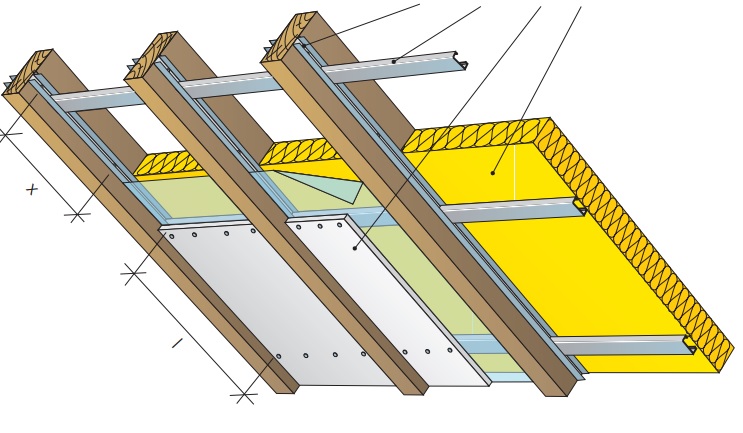 x

l